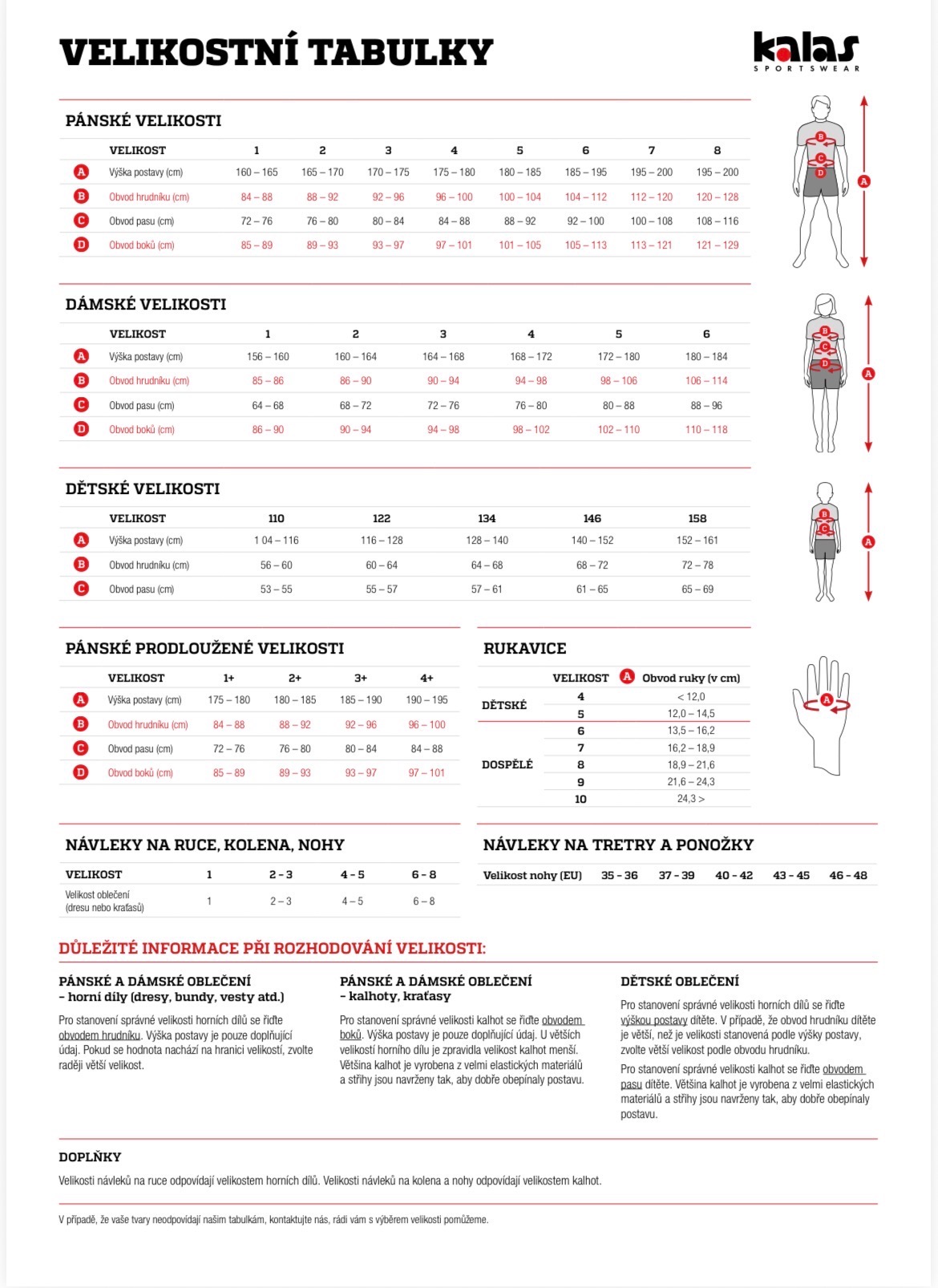 VELIKOSTNÍ TABULKY

kalas SPORTSWEAR

PÁNSKÉ VELIKOSTI

| | VELIKOST | 1 | 2 | 3 | 4 | 5 | 6 | 7 | 8 |
|---|---|---|---|---|---|---|---|---|---|
| A | Výška postavy (cm) | 160 – 165 | 165 – 170 | 170 – 175 | 175 – 180 | 180 – 185 | 185 – 195 | 195 – 200 | 195 – 200 |
| B | Obvod hrudníku (cm) | 84 – 88 | 88 – 92 | 92 – 96 | 96 – 100 | 100 – 104 | 104 – 112 | 112 – 120 | 120 – 128 |
| C | Obvod pasu (cm) | 72 – 76 | 76 – 80 | 80 – 84 | 84 – 88 | 88 – 92 | 92 – 100 | 100 – 108 | 108 – 116 |
| D | Obvod boků (cm) | 85 – 89 | 89 – 93 | 93 – 97 | 97 – 101 | 101 – 105 | 105 – 113 | 113 – 121 | 121 – 129 |

B C D A

DÁMSKÉ VELIKOSTI

| | VELIKOST | 1 | 2 | 3 | 4 | 5 | 6 |
|---|---|---|---|---|---|---|---|
| A | Výška postavy (cm) | 156 – 160 | 160 – 164 | 164 – 168 | 168 – 172 | 172 – 180 | 180 – 184 |
| B | Obvod hrudníku (cm) | 85 – 86 | 86 – 90 | 90 – 94 | 94 – 98 | 98 – 106 | 106 – 114 |
| C | Obvod pasu (cm) | 64 – 68 | 68 – 72 | 72 – 76 | 76 – 80 | 80 – 88 | 88 – 96 |
| D | Obvod boků (cm) | 86 – 90 | 90 – 94 | 94 – 98 | 98 – 102 | 102 – 110 | 110 – 118 |

B C D A

DĚTSKÉ VELIKOSTI

| | VELIKOST | 110 | 122 | 134 | 146 | 158 |
|---|---|---|---|---|---|---|
| A | Výška postavy (cm) | 1 04 – 116 | 116 – 128 | 128 – 140 | 140 – 152 | 152 – 161 |
| B | Obvod hrudníku (cm) | 56 – 60 | 60 – 64 | 64 – 68 | 68 – 72 | 72 – 78 |
| C | Obvod pasu (cm) | 53 – 55 | 55 – 57 | 57 – 61 | 61 – 65 | 65 – 69 |

B C A

PÁNSKÉ PRODLOUŽENÉ VELIKOSTI

| | VELIKOST | 1+ | 2+ | 3+ | 4+ |
|---|---|---|---|---|---|
| A | Výška postavy (cm) | 175 – 180 | 180 – 185 | 185 – 190 | 190 – 195 |
| B | Obvod hrudníku (cm) | 84 – 88 | 88 – 92 | 92 – 96 | 96 – 100 |
| C | Obvod pasu (cm) | 72 – 76 | 76 – 80 | 80 – 84 | 84 – 88 |
| D | Obvod boků (cm) | 85 – 89 | 89 – 93 | 93 – 97 | 97 – 101 |

RUKAVICE

| | VELIKOST | A Obvod ruky (v cm) |
|---|---|---|
| DĚTSKÉ | 4 | < 12,0 |
| | 5 | 12,0 – 14,5 |
| DOSPĚLÉ | 6 | 13,5 – 16,2 |
| | 7 | 16,2 – 18,9 |
| | 8 | 18,9 – 21,6 |
| | 9 | 21,6 – 24,3 |
| | 10 | 24,3 > |

A

NÁVLEKY NA RUCE, KOLENA, NOHY

| VELIKOST | 1 | 2 - 3 | 4 - 5 | 6 - 8 |
|---|---|---|---|---|
| Velikost oblečení (dresu nebo kraťasů) | 1 | 2 – 3 | 4 – 5 | 6 – 8 |

NÁVLEKY NA TRETRY A PONOŽKY

| Velikost nohy (EU) | 35 - 36 | 37 - 39 | 40 - 42 | 43 - 45 | 46 - 48 |
|---|---|---|---|---|---|

DŮLEŽITÉ INFORMACE PŘI ROZHODOVÁNÍ VELIKOSTI:

PÁNSKÉ A DÁMSKÉ OBLEČENÍ
– horní díly (dresy, bundy, vesty atd.)

Pro stanovení správné velikosti horních dílů se řiďte obvodem hrudníku. Výška postavy je pouze doplňující údaj. Pokud se hodnota nachází na hranici velikostí, zvolte raději větší velikost.

PÁNSKÉ A DÁMSKÉ OBLEČENÍ
– kalhoty, kraťasy

Pro stanovení správné velikosti kalhot se řiďte obvodem boků. Výška postavy je pouze doplňující údaj. U větších velikostí horního dílu je zpravidla velikost kalhot menší. Většina kalhot je vyrobena z velmi elastických materiálů a střihy jsou navrženy tak, aby dobře obepínaly postavu.

DĚTSKÉ OBLEČENÍ

Pro stanovení správné velikosti horních dílů se řiďte výškou postavy dítěte. V případě, že obvod hrudníku dítěte je větší, než je velikosti stanovená podle výšky postavy, zvolte větší velikost podle obvodu hrudníku.

Pro stanovení správné velikosti kalhot se řiďte obvodem pasu dítěte. Většina kalhot je vyrobena z velmi elastických materiálů a střihy jsou navrženy tak, aby dobře obepínaly postavu.

DOPLŇKY

Velikosti návleků na ruce odpovídají velikostem horních dílů. Velikosti návleků na kolena a nohy odpovídají velikostem kalhot.

V případě, že vaše tvary neodpovídají našim tabulkám, kontaktujte nás, rádi vám s výběrem velikosti pomůžeme.